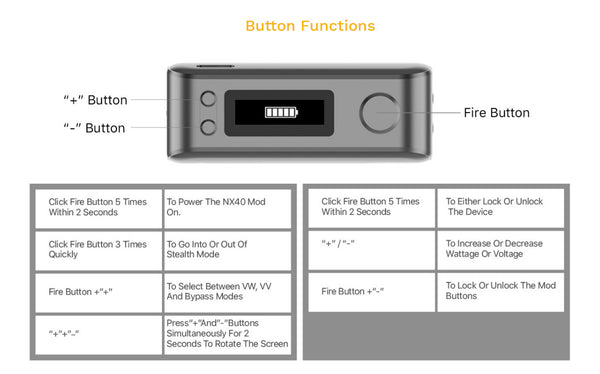 Button Functions

"+" Button

"-" Button

Fire Button

| Click Fire Button 5 Times Within 2 Seconds | To Power The NX40 Mod On. |
|---|---|
| Click Fire Button 3 Times Quickly | To Go Into Or Out Of Stealth Mode |
| Fire Button +"+" | To Select Between VW, VV And Bypass Modes |
| "+"+"-" | Press"+"And"-"Buttons Simultaneously For 2 Seconds To Rotate The Screen |

| Click Fire Button 5 Times Within 2 Seconds | To Either Lock Or Unlock The Device |
|---|---|
| "+" / "-" | To Increase Or Decrease Wattage Or Voltage |
| Fire Button +"-" | To Lock Or Unlock The Mod Buttons |